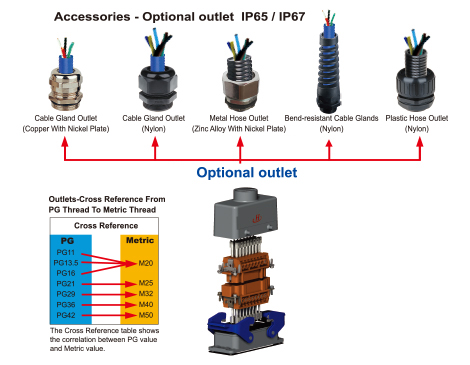 Accessories - Optional outlet IP65 / IP67

Cable Gland Outlet
(Copper With Nickel Plate)

Cable Gland Outlet
(Nylon)

Metal Hose Outlet
(Zinc Alloy With Nickel Plate)

Bend-resistant Cable Glands
(Nylon)

Plastic Hose Outlet
(Nylon)

Optional outlet

Outlets-Cross Reference From PG Thread To Metric Thread

Cross Reference

PG
PG11
PG13.5
PG16
PG21
PG29
PG36
PG42

Metric
M20
M25
M32
M40
M50

The Cross Reference table shows the correlation between PG value and Metric value.